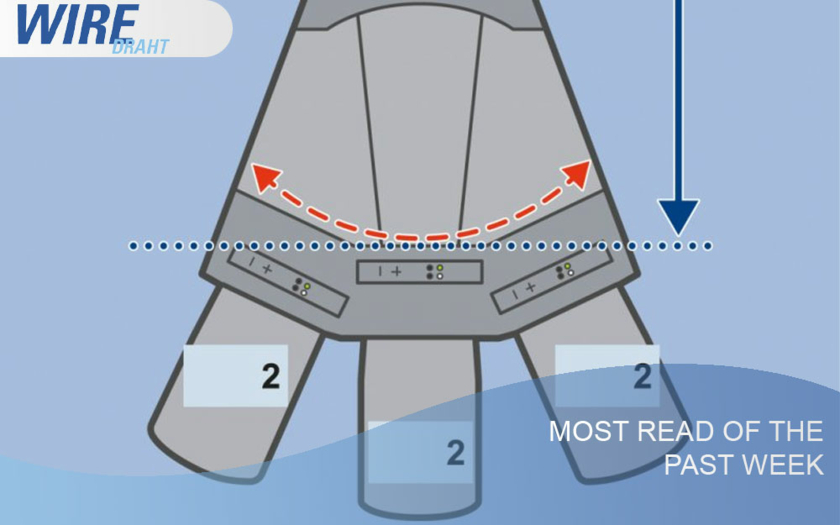 WIRE
DRAHT

I +
I +
I +

2
2
2

MOST READ OF THE PAST WEEK