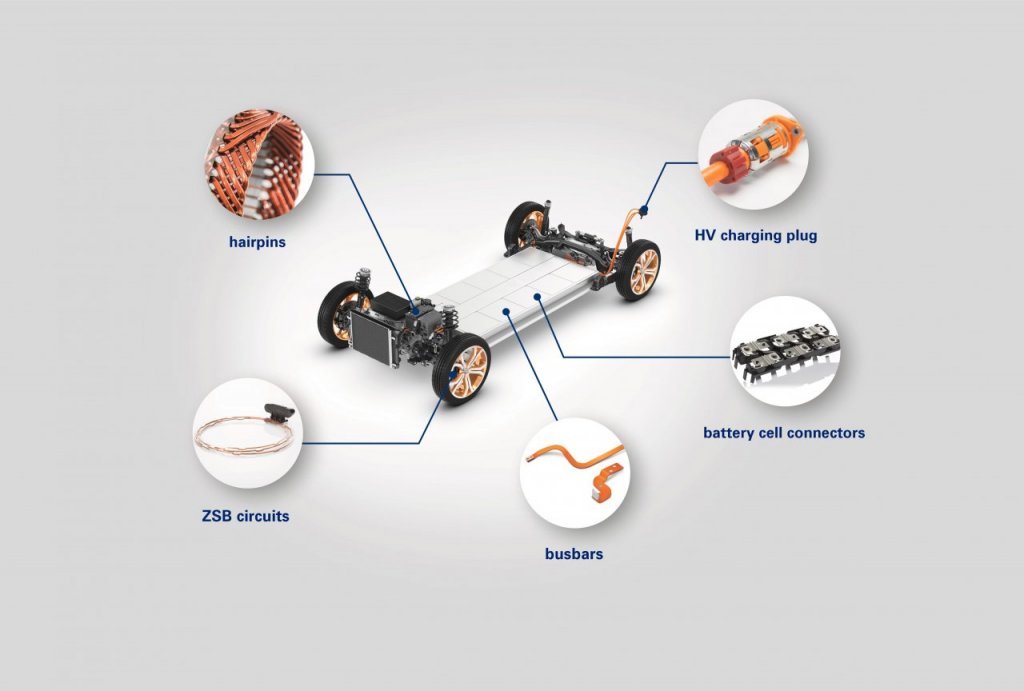 hairpins

HV charging plug

battery cell connectors

ZSB circuits

busbars